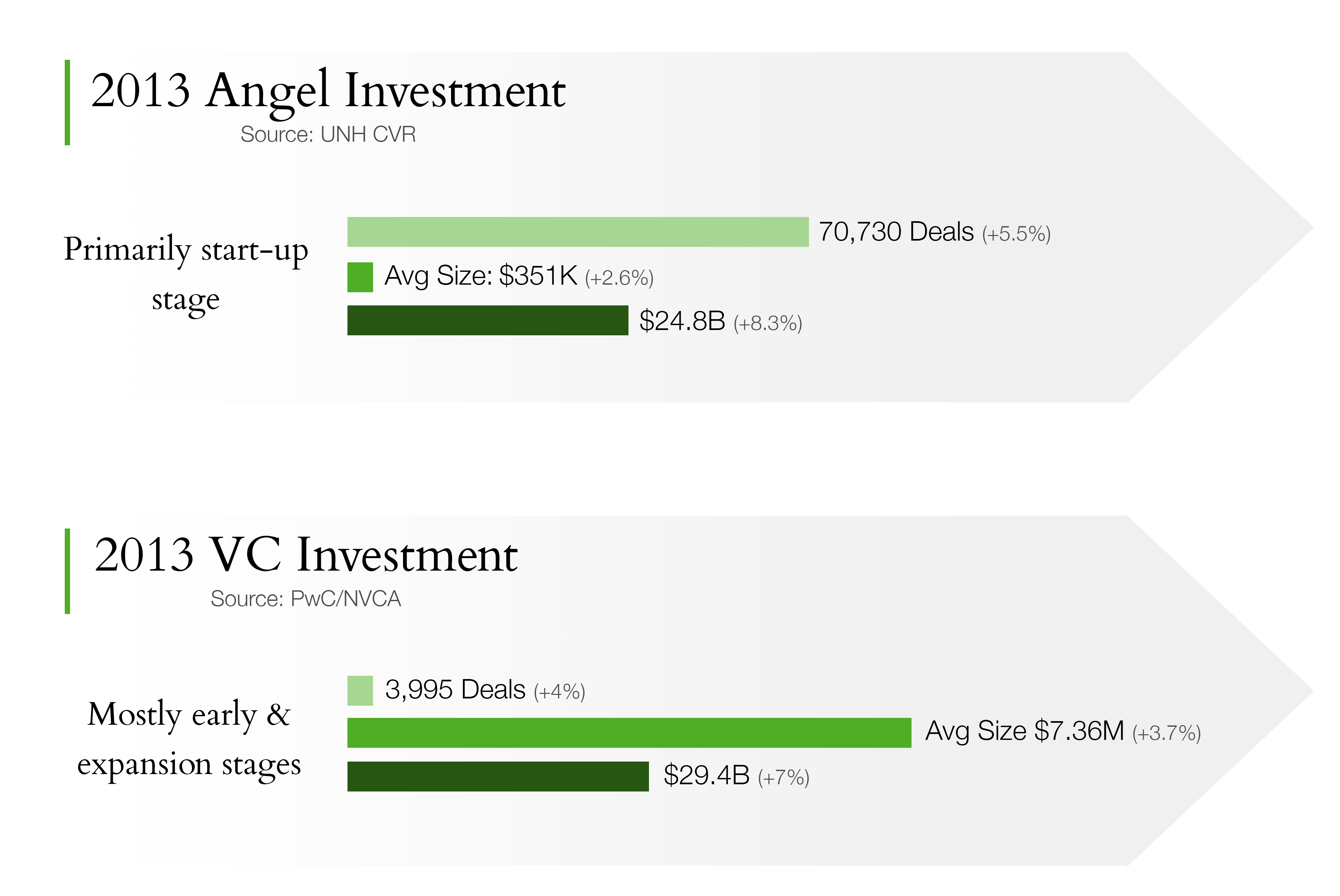 2013 Angel Investment
Source: UNH CVR

Primarily start-up stage

70,730 Deals (+5.5%)
Avg Size: \$351K (+2.6%)
\$24.8B (+8.3%)

2013 VC Investment
Source: PwC/NVCA

Mostly early & expansion stages

3,995 Deals (+4%)
Avg Size \$7.36M (+3.7%)
\$29.4B (+7%)