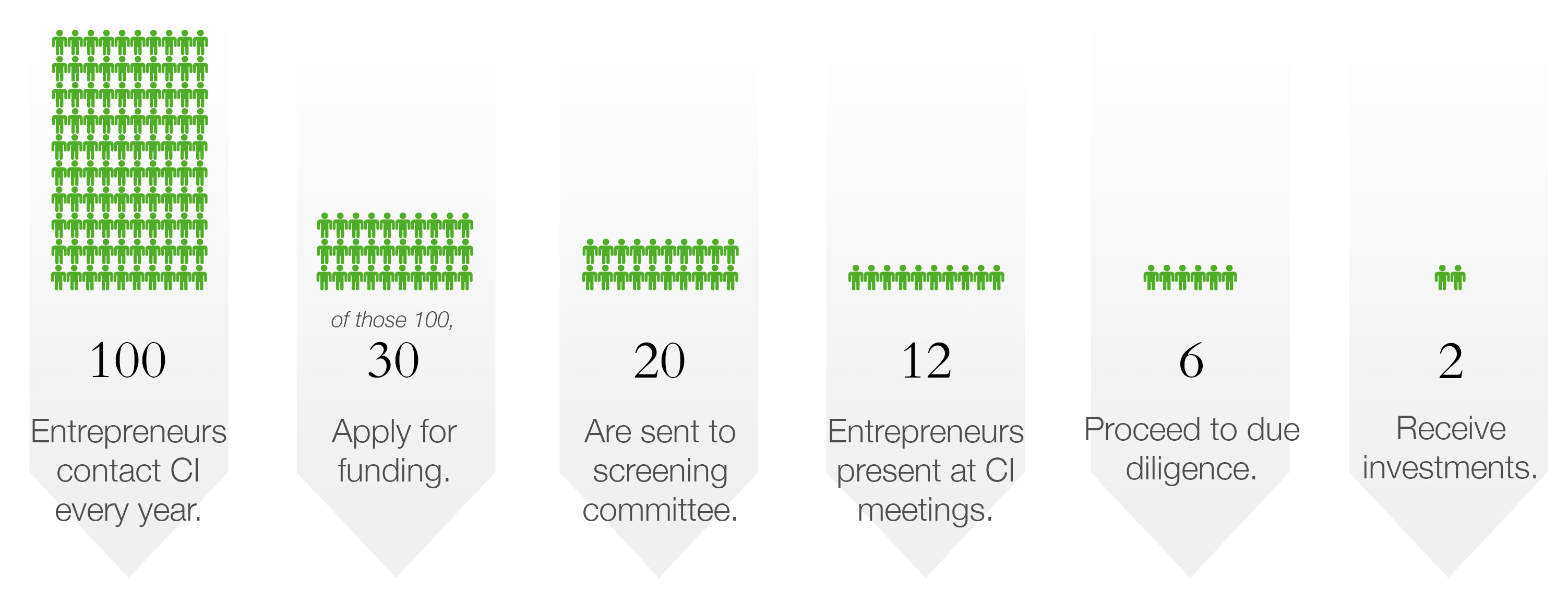 100

Entrepreneurs contact CI every year.

of those 100,

30

Apply for funding.

20

Are sent to screening committee.

12

Entrepreneurs present at CI meetings.

6

Proceed to due diligence.

2

Receive investments.